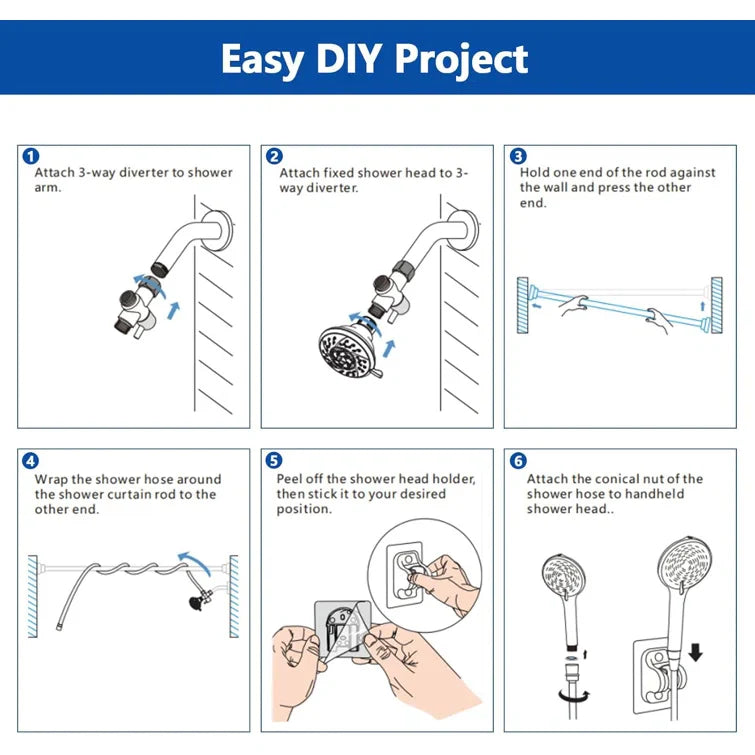 Easy DIY Project

1
Attach 3-way diverter to shower arm.

2
Attach fixed shower head to 3-way diverter.

3
Hold one end of the rod against the wall and press the other end.

4
Wrap the shower hose around the shower curtain rod to the other end.

5
Peel off the shower head holder, then stick it to your desired position.

6
Attach the conical nut of the shower hose to handheld shower head..